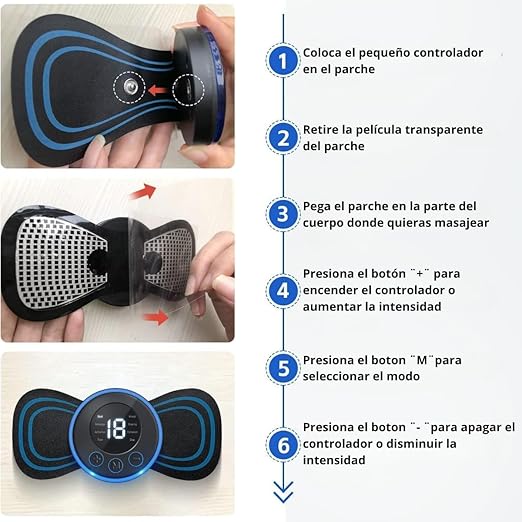 1 Coloca el pequeño controlador en el parche

2 Retire la película transparente del parche

3 Pega el parche en la parte del cuerpo donde quieras masajear

4 Presiona el botón ¨+¨ para encender el controlador o aumentar la intensidad

5 Presiona el boton ¨M¨para seleccionar el modo

6 Presiona el boton ¨- ¨para apagar el controlador o disminuir la intensidad

18

M